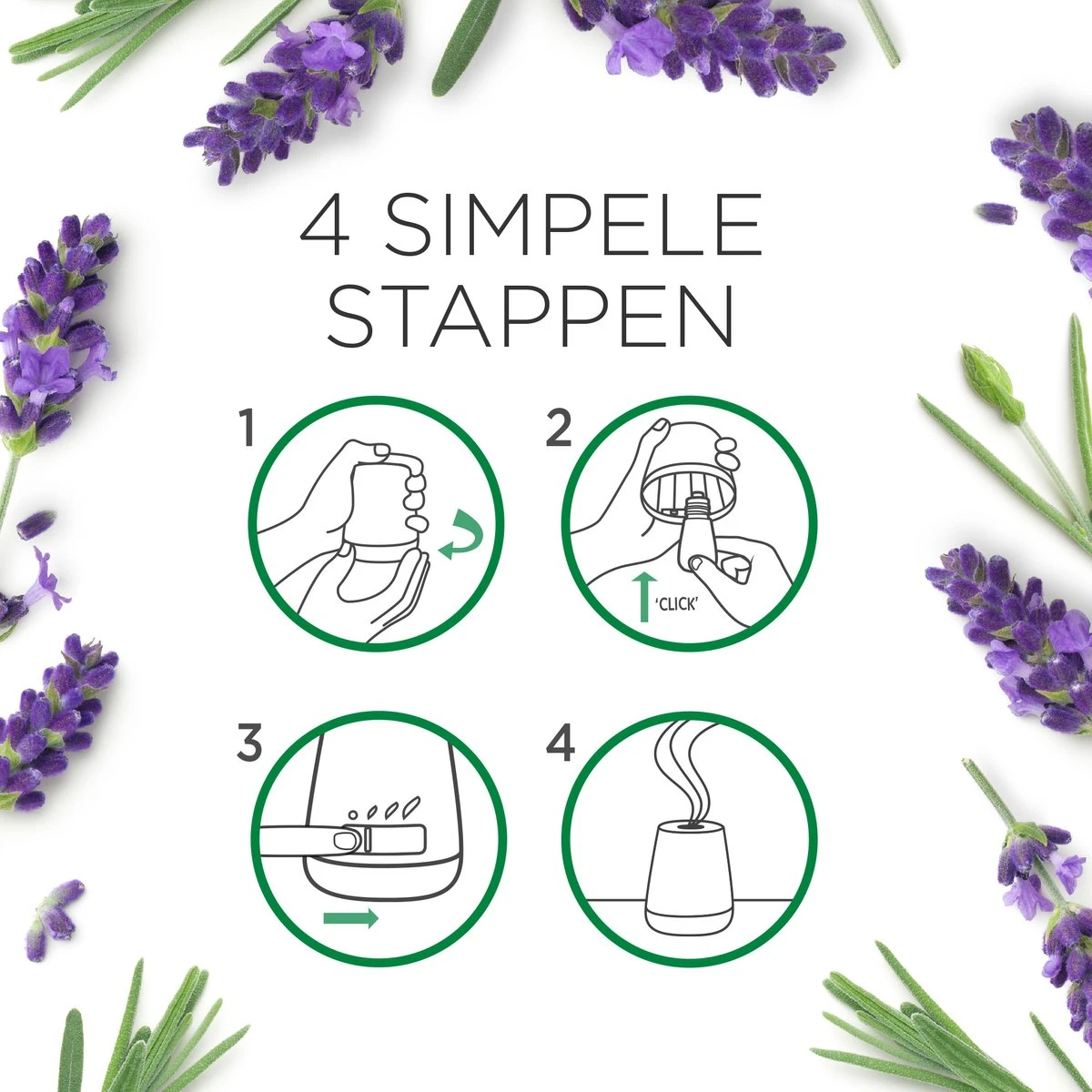 4 SIMPELE STAPPEN

1

2

'CLICK'

3

4